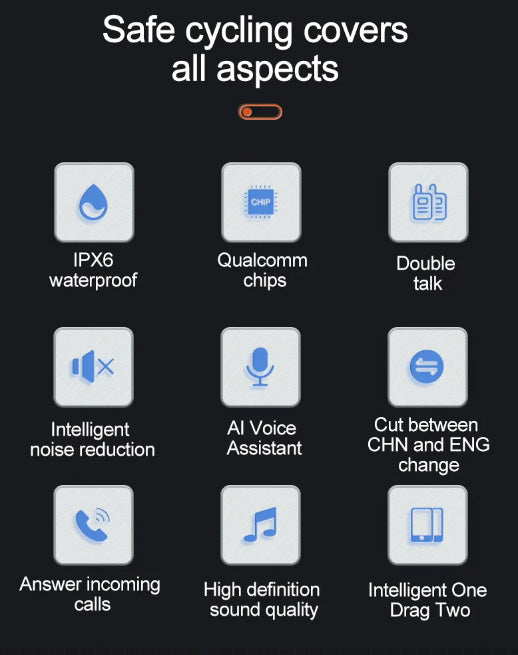 Safe cycling covers all aspects

CHIP

IPX6
waterproof

Qualcomm
chips

Double
talk

Intelligent
noise reduction

AI Voice
Assistant

Cut between
CHN and ENG
change

Answer incoming
calls

High definition
sound quality

Intelligent One
Drag Two